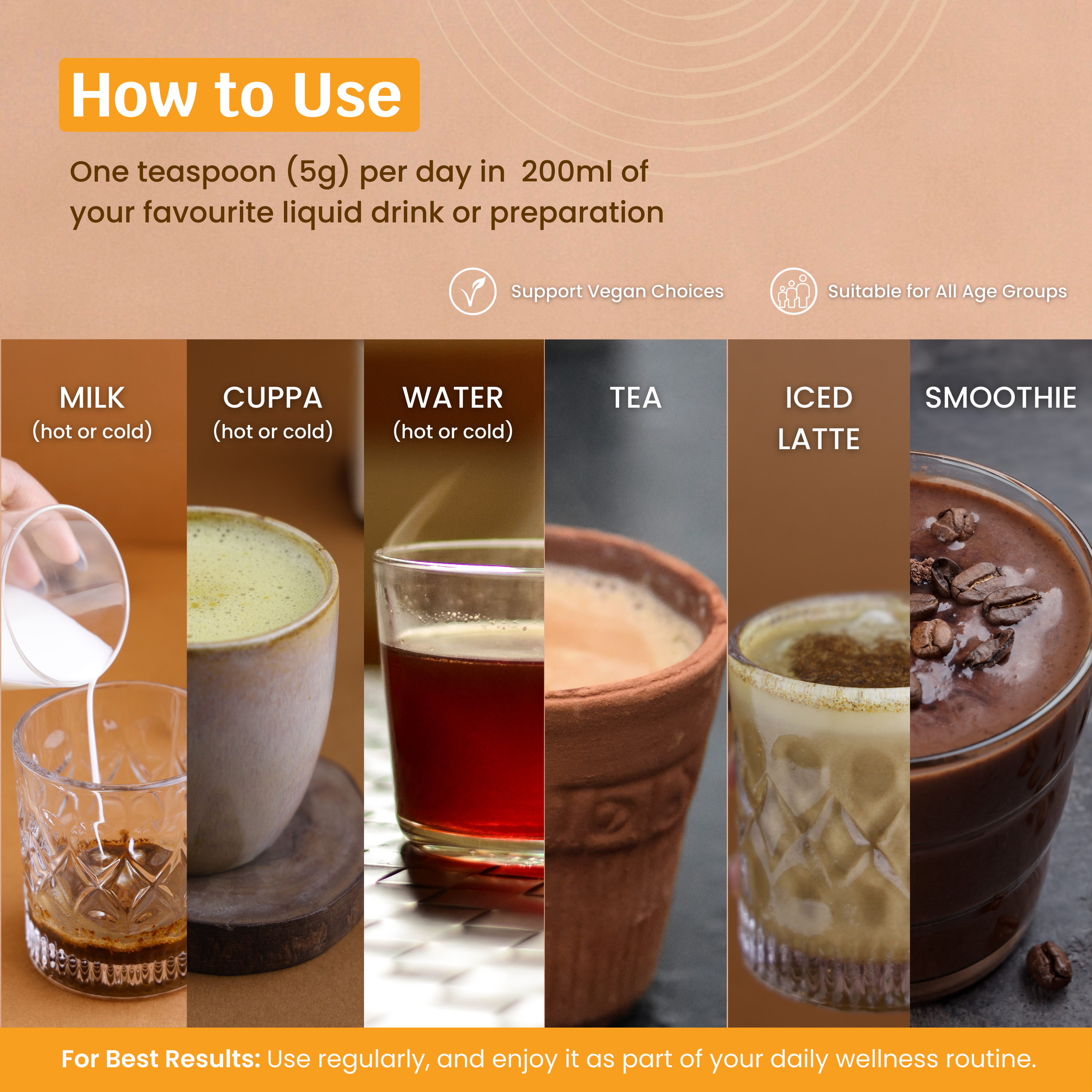 How to Use

One teaspoon (5g) per day in 200ml of your favourite liquid drink or preparation

Support Vegan Choices

Suitable for All Age Groups

MILK
(hot or cold)

CUPPA
(hot or cold)

WATER
(hot or cold)

TEA

ICED LATTE

SMOOTHIE

For Best Results: Use regularly, and enjoy it as part of your daily wellness routine.