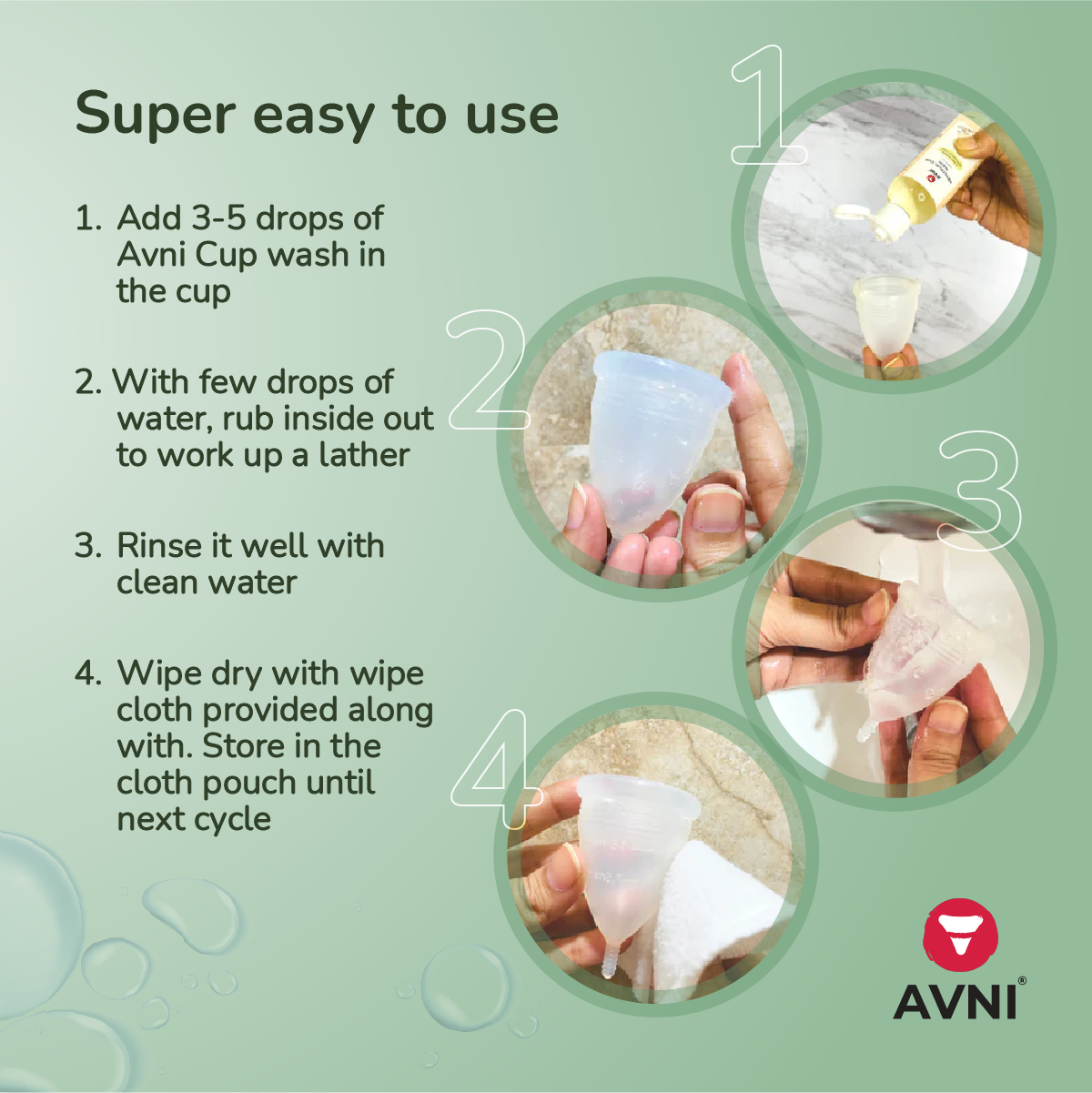 Super easy to use

1. Add 3-5 drops of Avni Cup wash in the cup

2. With few drops of water, rub inside out to work up a lather

3. Rinse it well with clean water

4. Wipe dry with wipe cloth provided along with. Store in the cloth pouch until next cycle

1

2

3

4

AVNI®