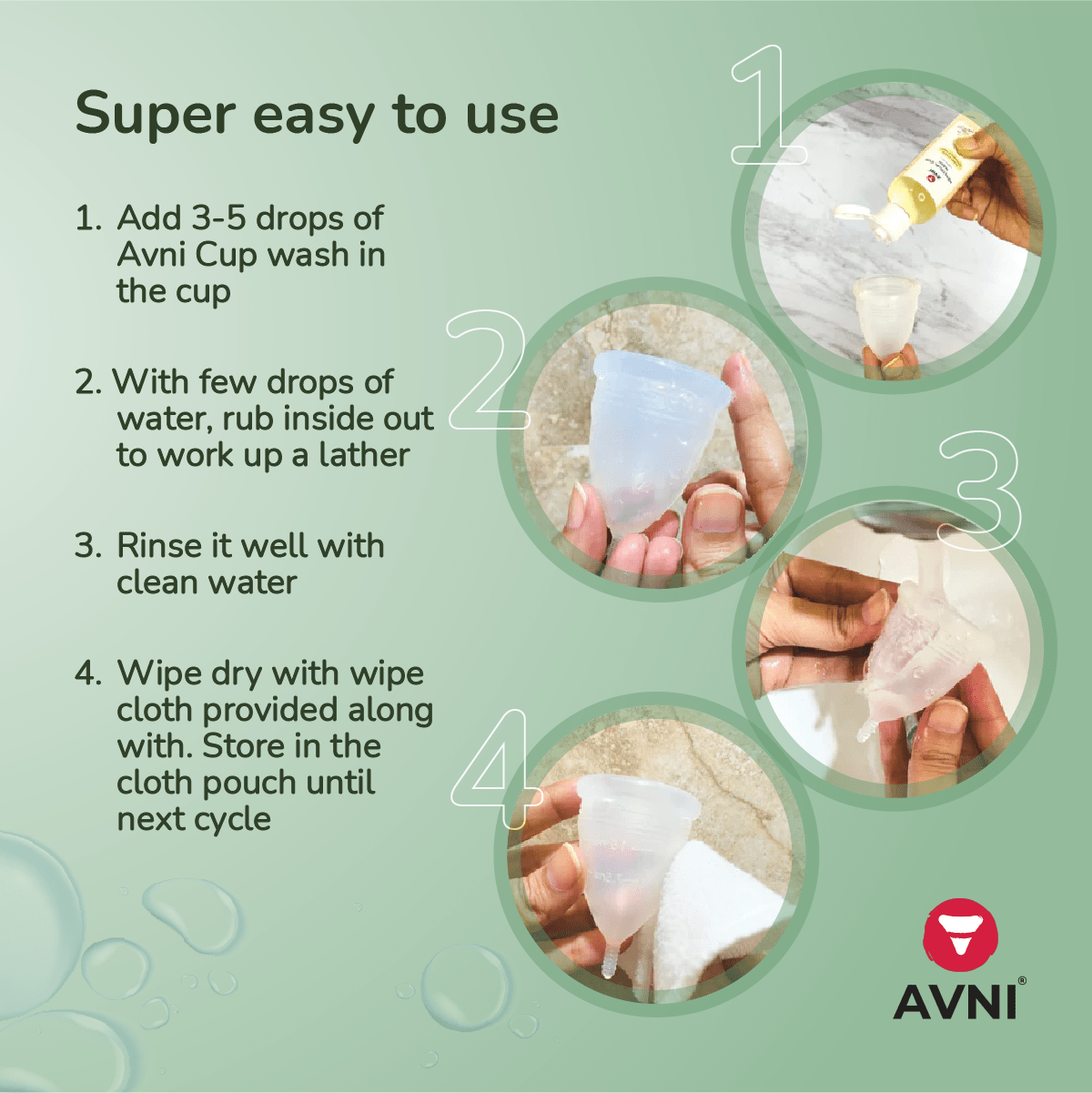 Super easy to use

1. Add 3-5 drops of Avni Cup wash in the cup

2. With few drops of water, rub inside out to work up a lather

3. Rinse it well with clean water

4. Wipe dry with wipe cloth provided along with. Store in the cloth pouch until next cycle

1

2

3

4

AVNI®