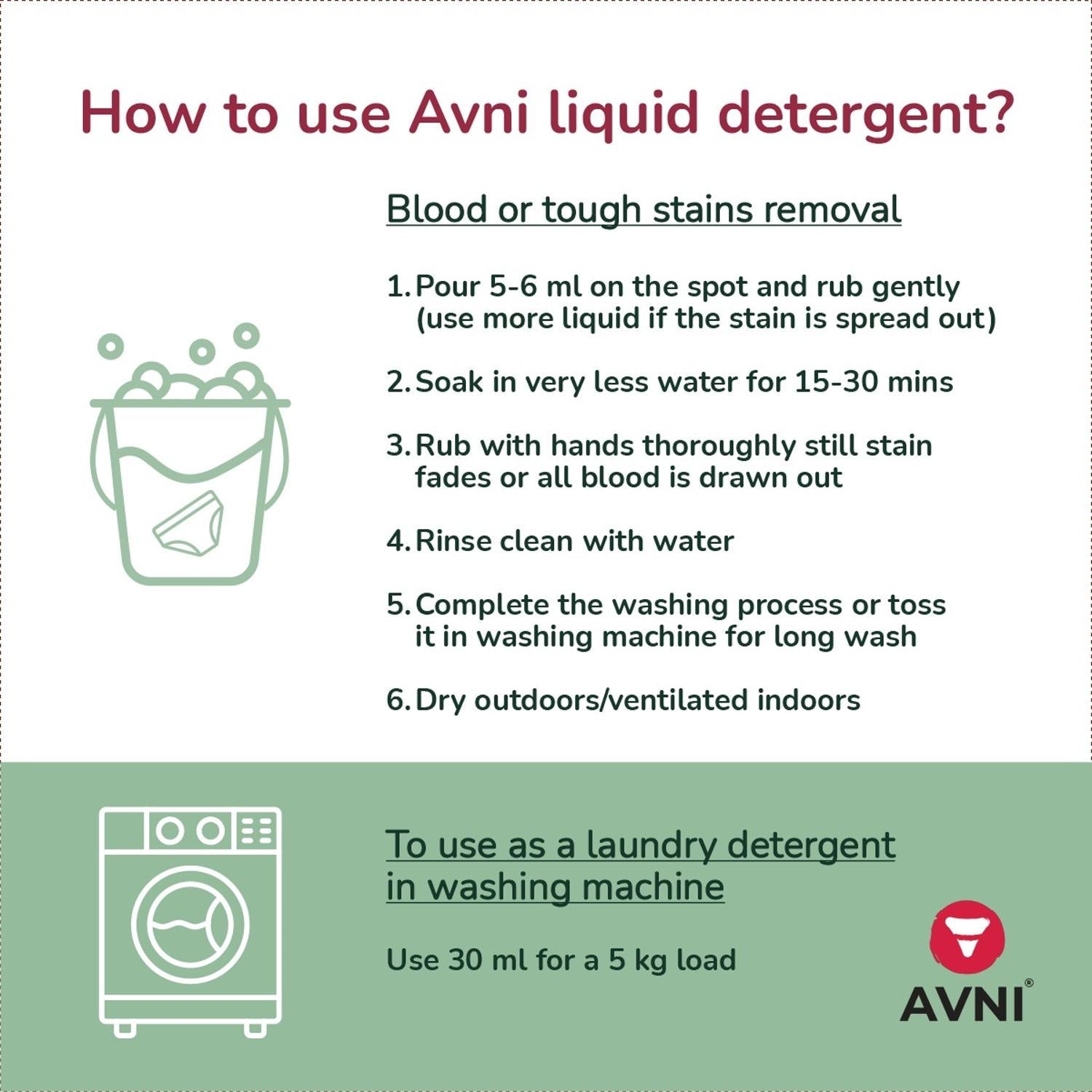 How to use Avni liquid detergent?

Blood or tough stains removal

1. Pour 5-6 ml on the spot and rub gently (use more liquid if the stain is spread out)

2. Soak in very less water for 15-30 mins

3. Rub with hands thoroughly still stain fades or all blood is drawn out

4. Rinse clean with water

5. Complete the washing process or toss it in washing machine for long wash

6. Dry outdoors/ventilated indoors

To use as a laundry detergent in washing machine

Use 30 ml for a 5 kg load

AVNI®