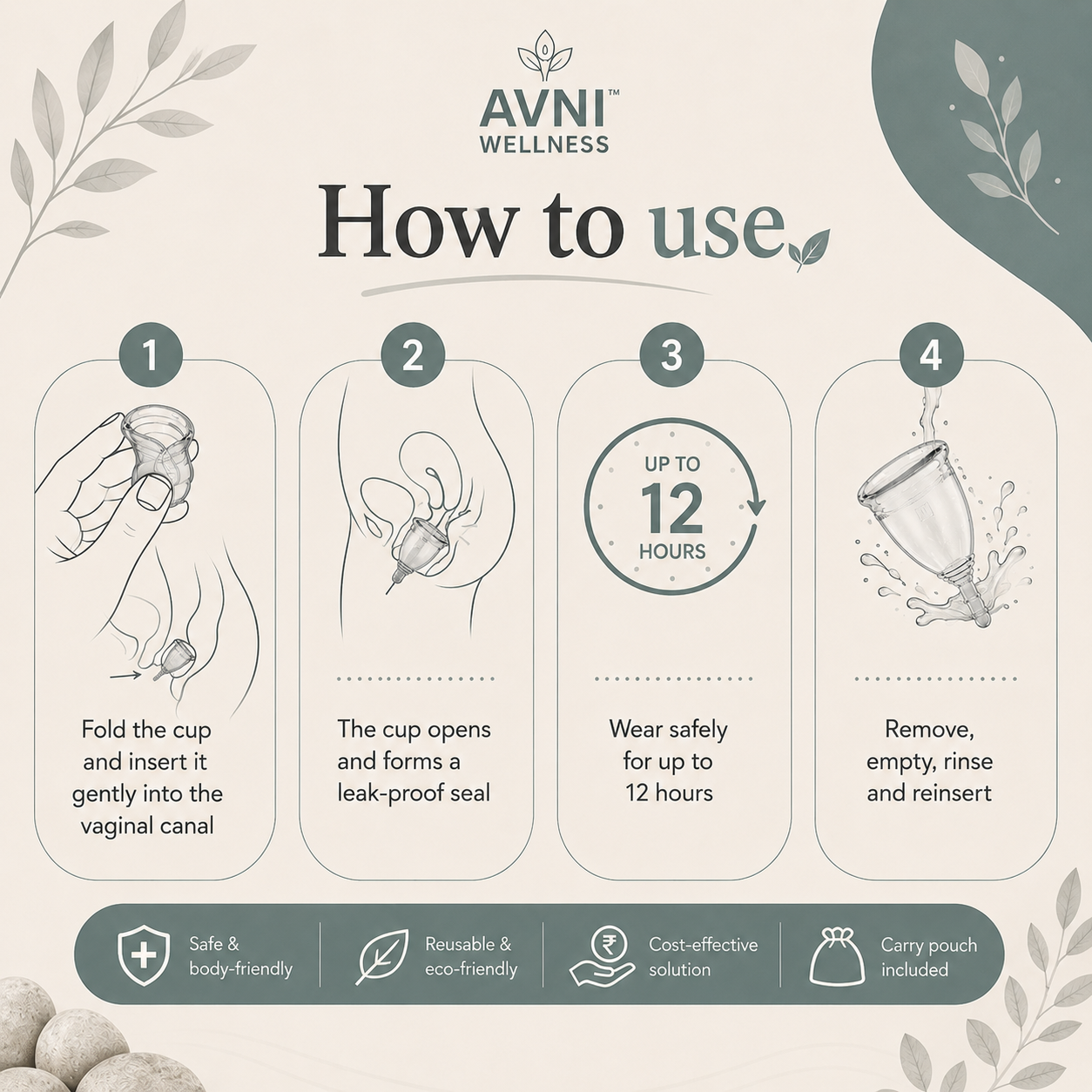 AVNI™
WELLNESS

How to use

1

Fold the cup and insert it gently into the vaginal canal

2

The cup opens and forms a leak-proof seal

3

UP TO
12
HOURS

Wear safely for up to 12 hours

4

Remove, empty, rinse and reinsert

Safe & body-friendly

Reusable & eco-friendly

₹

Cost-effective solution

Carry pouch included