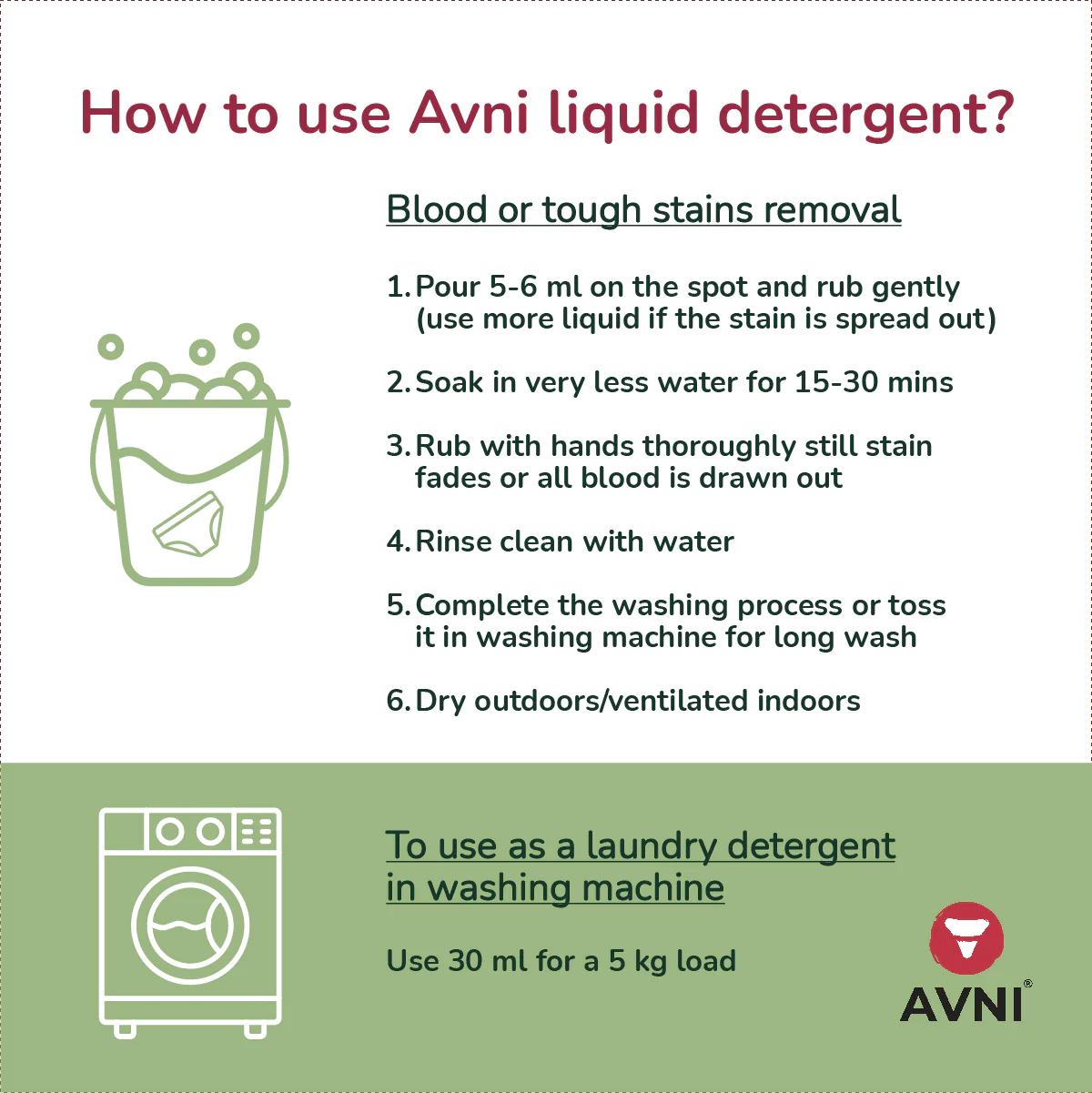 How to use Avni liquid detergent?

Blood or tough stains removal

1. Pour 5-6 ml on the spot and rub gently (use more liquid if the stain is spread out)

2. Soak in very less water for 15-30 mins

3. Rub with hands thoroughly still stain fades or all blood is drawn out

4. Rinse clean with water

5. Complete the washing process or toss it in washing machine for long wash

6. Dry outdoors/ventilated indoors

To use as a laundry detergent in washing machine

Use 30 ml for a 5 kg load

AVNI®